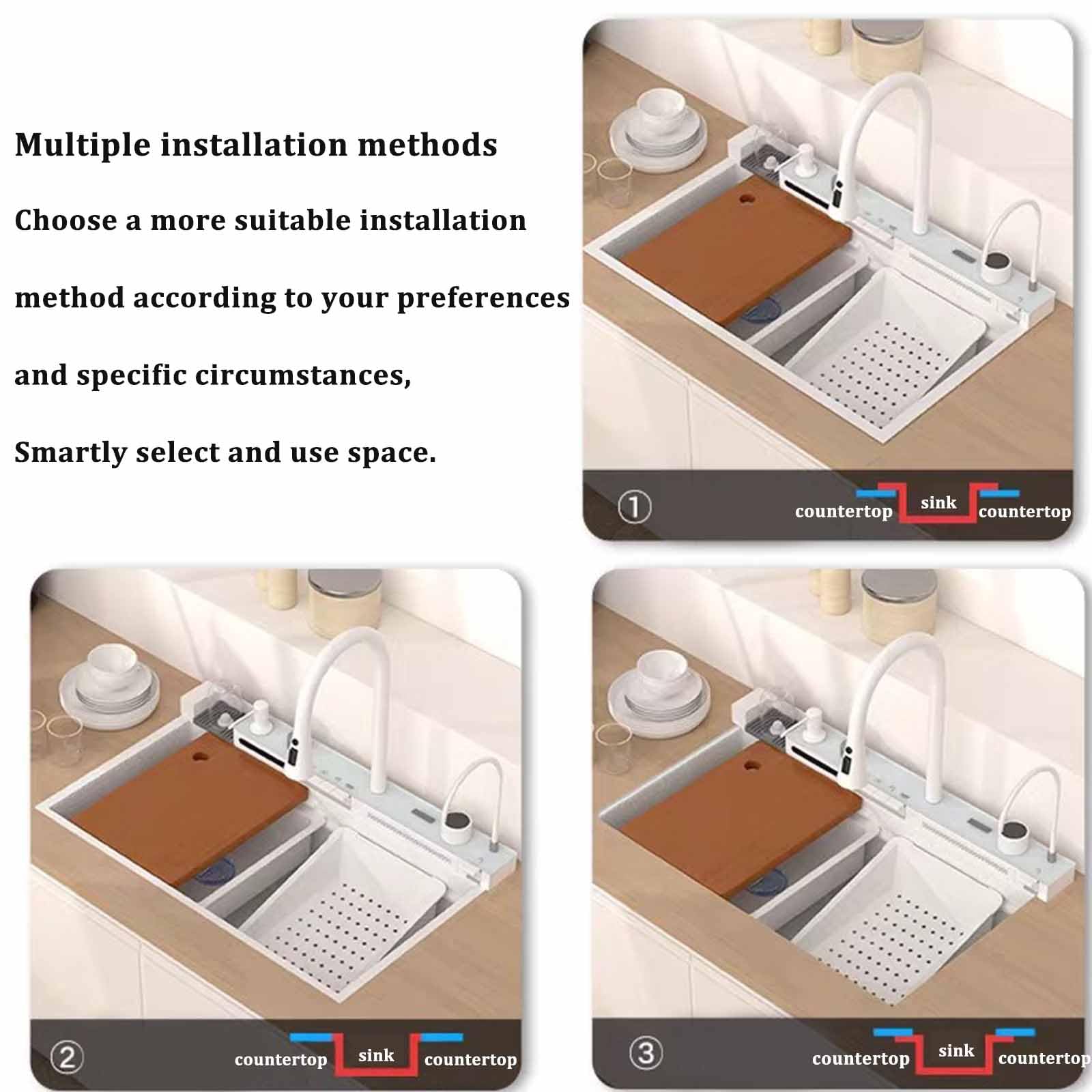 Multiple installation methods

Choose a more suitable installation method according to your preferences and specific circumstances,

Smartly select and use space.

①

countertop sink countertop

②

countertop sink countertop

③

countertop sink countertop